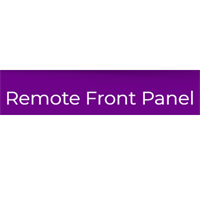 Remote Front Panel